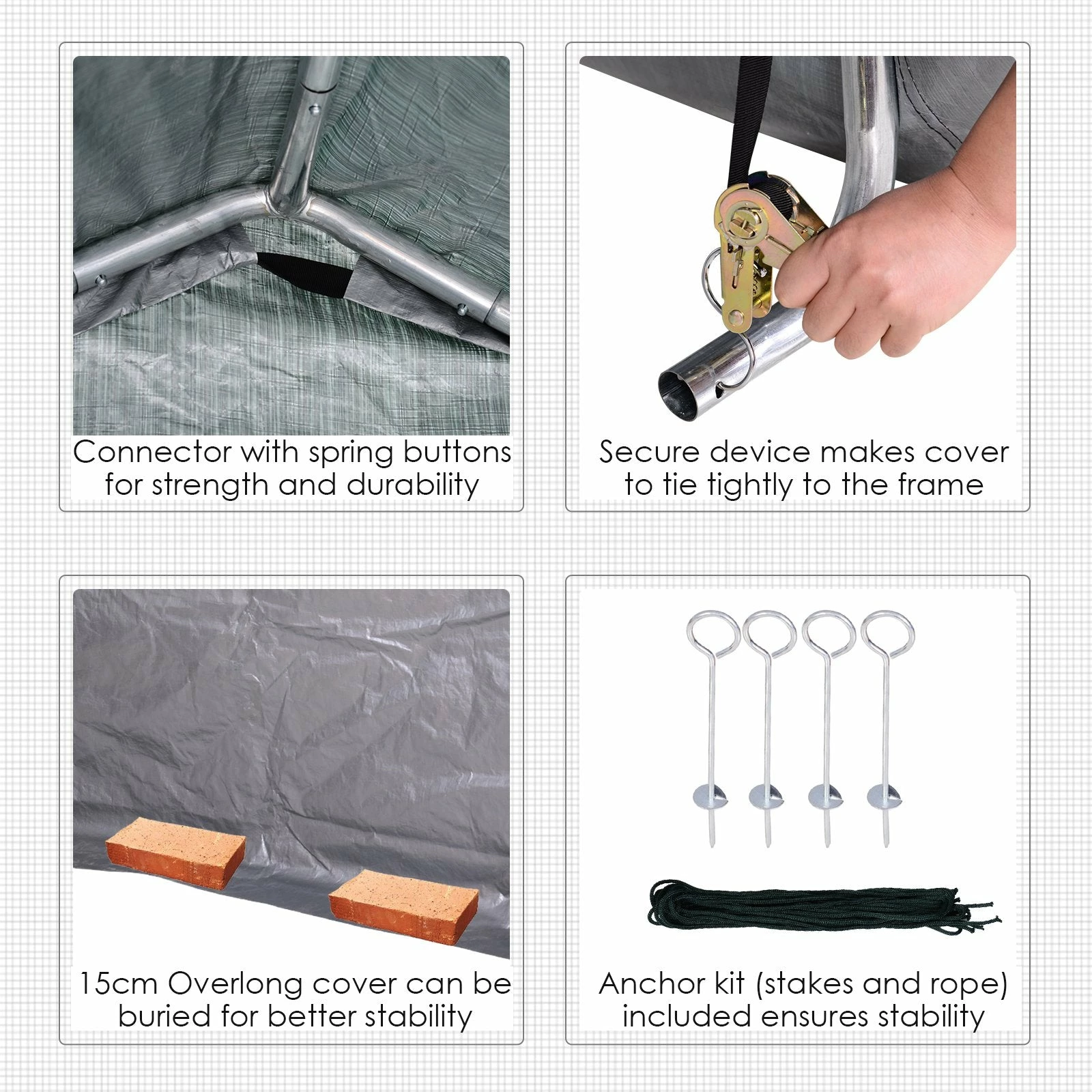 Connector with spring buttons for strength and durability

Secure device makes cover to tie tightly to the frame

15cm Overlong cover can be buried for better stability

Anchor kit (stakes and rope) included ensures stability